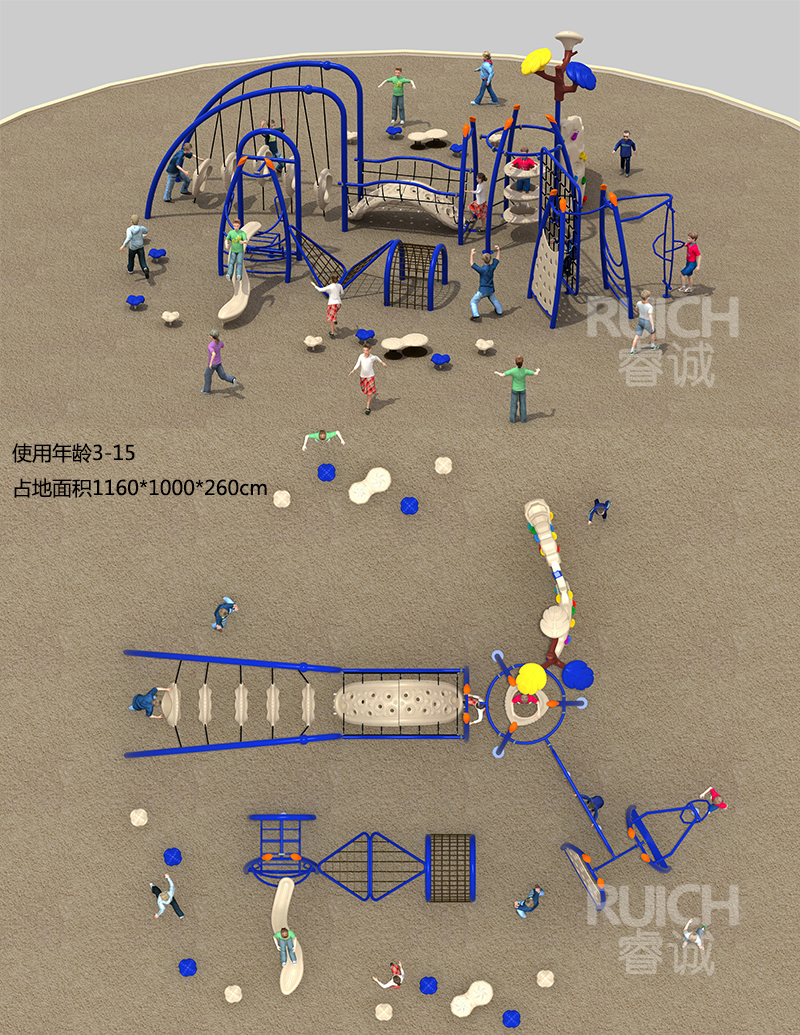 RUICH
睿诚

使用年龄3-15
占地面积1160*1000*260cm

RUICH
睿诚