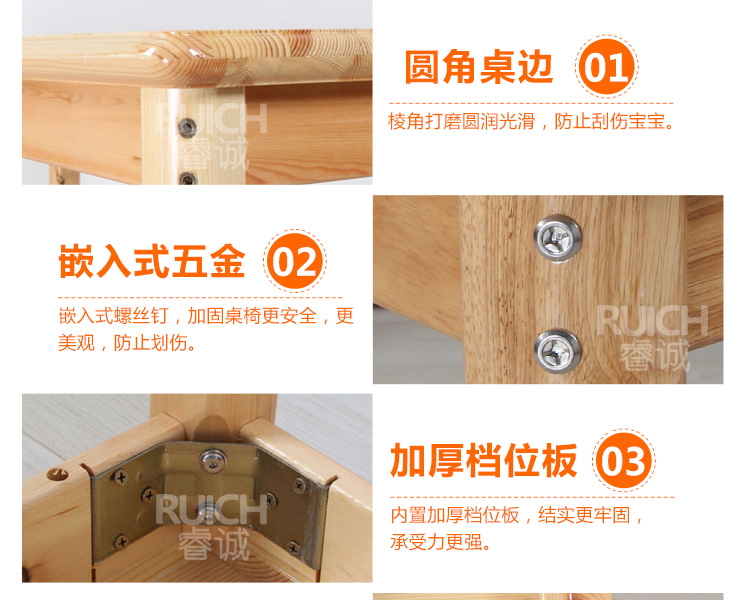 RUICH
睿诚

圆角桌边 01

棱角打磨圆润光滑，防止刮伤宝宝。

嵌入式五金 02

嵌入式螺丝钉，加固桌椅更安全，更美观，防止划伤。

RUICH
睿诚

RUICH
睿诚

加厚档位板 03

内置加厚档位板，结实更牢固，承受力更强。